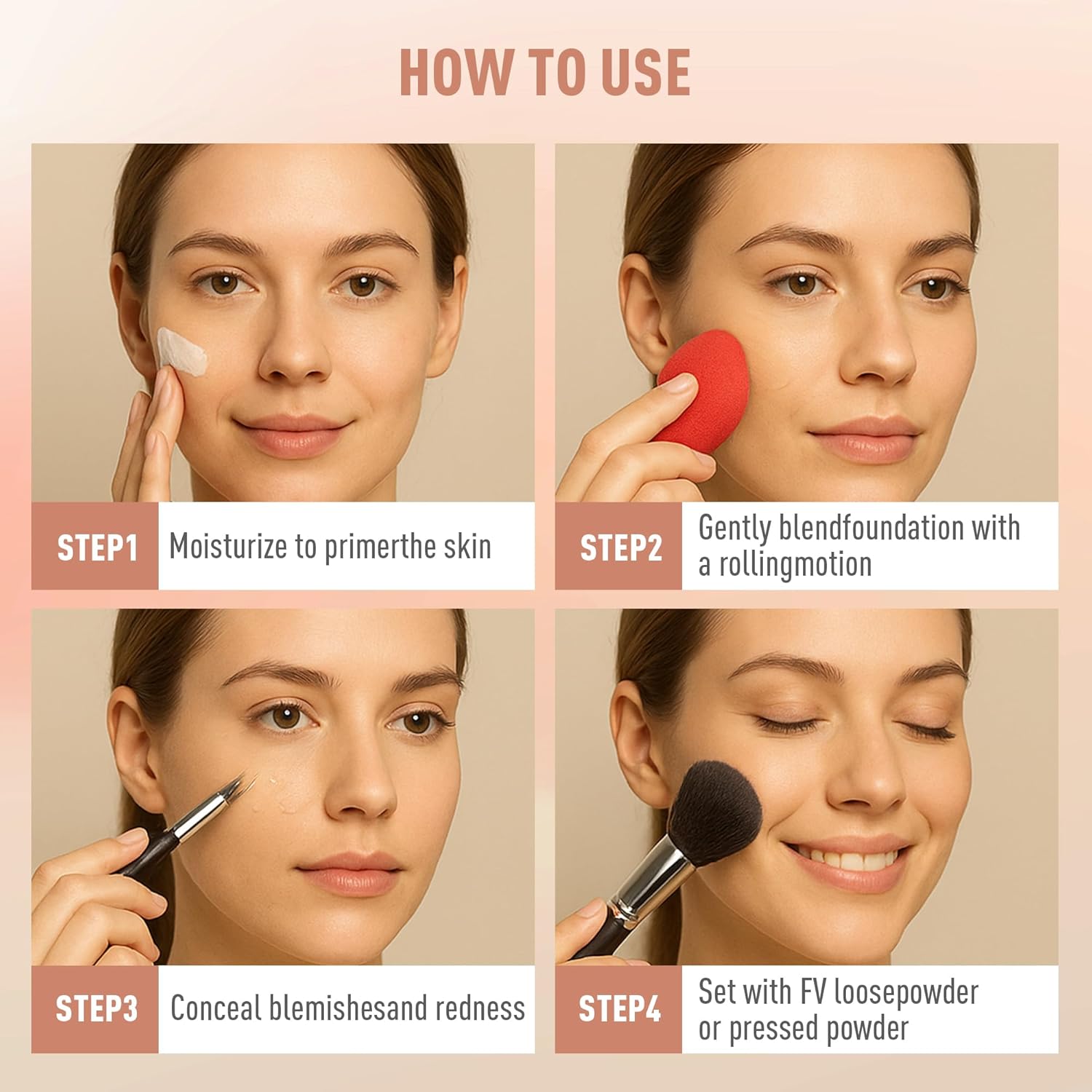 HOW TO USE

STEP1 Moisturize to primerthe skin

STEP2 Gently blendfoundation with a rollingmotion

STEP3 Conceal blemishesand redness

STEP4 Set with FV loosepowder or pressed powder